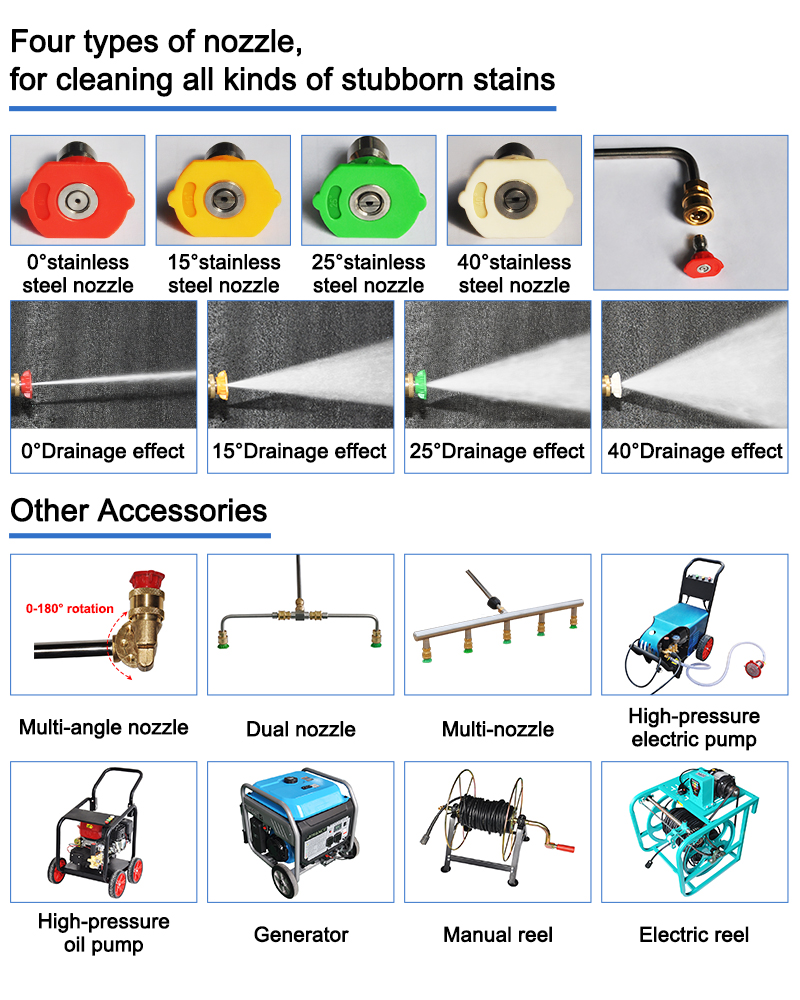 Four types of nozzle,
for cleaning all kinds of stubborn stains

0°stainless steel nozzle

15°stainless steel nozzle

25°stainless steel nozzle

40°stainless steel nozzle

0°Drainage effect

15°Drainage effect

25°Drainage effect

40°Drainage effect

Other Accessories

0-180° rotation

Multi-angle nozzle

Dual nozzle

Multi-nozzle

High-pressure electric pump

High-pressure oil pump

Generator

Manual reel

Electric reel